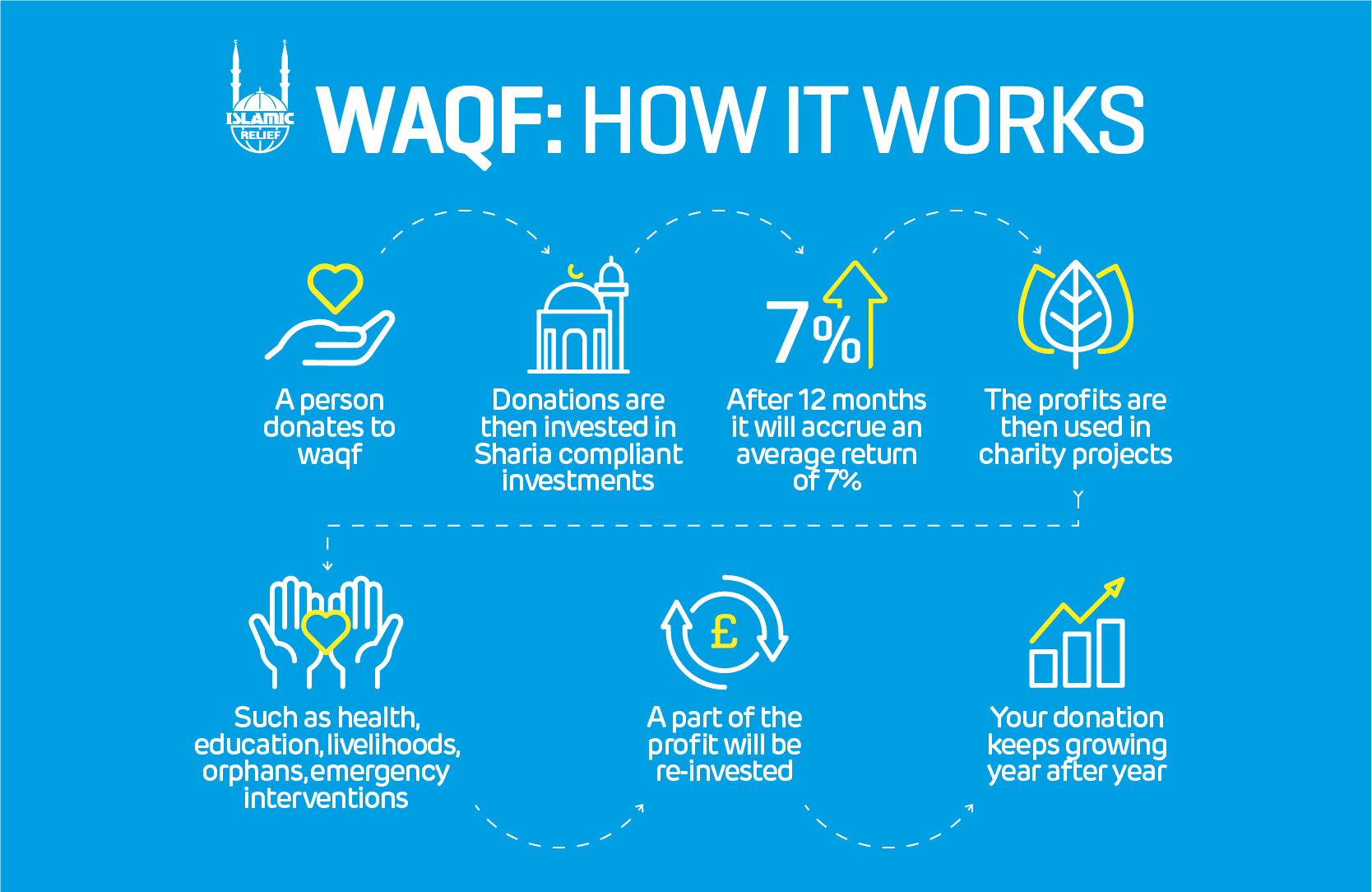 ISLAMIC RELIEF

WAQF: HOW IT WORKS

A person donates to waqf

Donations are then invested in Sharia compliant investments

7%

After 12 months it will accrue an average return of 7%

The profits are then used in charity projects

Such as health, education, livelihoods, orphans, emergency interventions

£

A part of the profit will be re-invested

Your donation keeps growing year after year